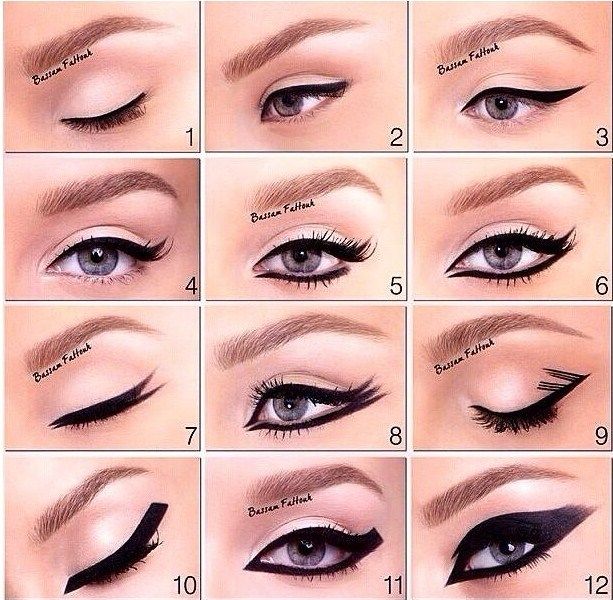 Bassam Fattouh
1
2
Bassam Fattouh
3
4
Bassam Fattouh
5
6
Bassam Fattouh
7
8
Bassam Fattouh
9
10
Bassam Fattouh
11
12