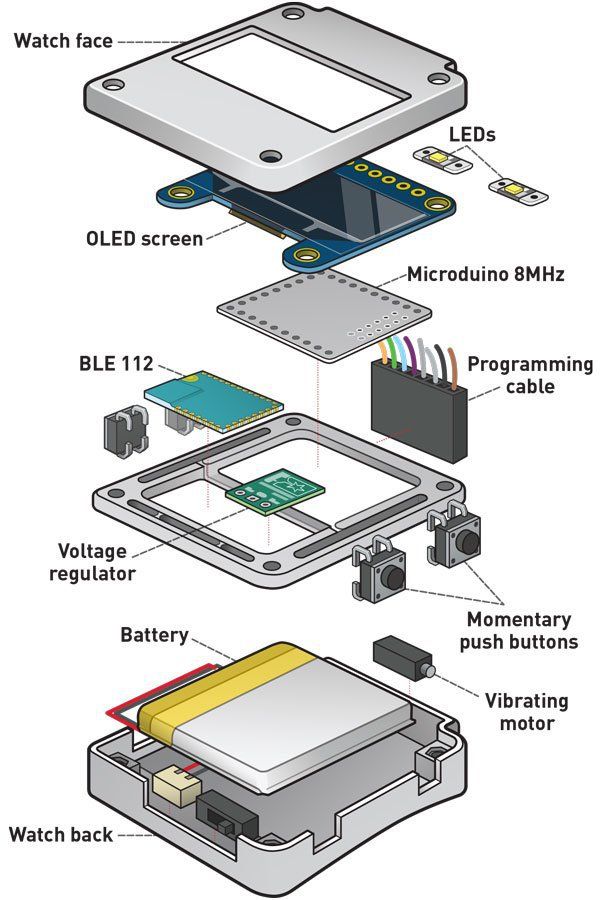 Watch face

LEDs

OLED screen

Microduino 8MHz

BLE 112

Programming cable

Voltage regulator

Momentary push buttons

Battery

Vibrating motor

Watch back