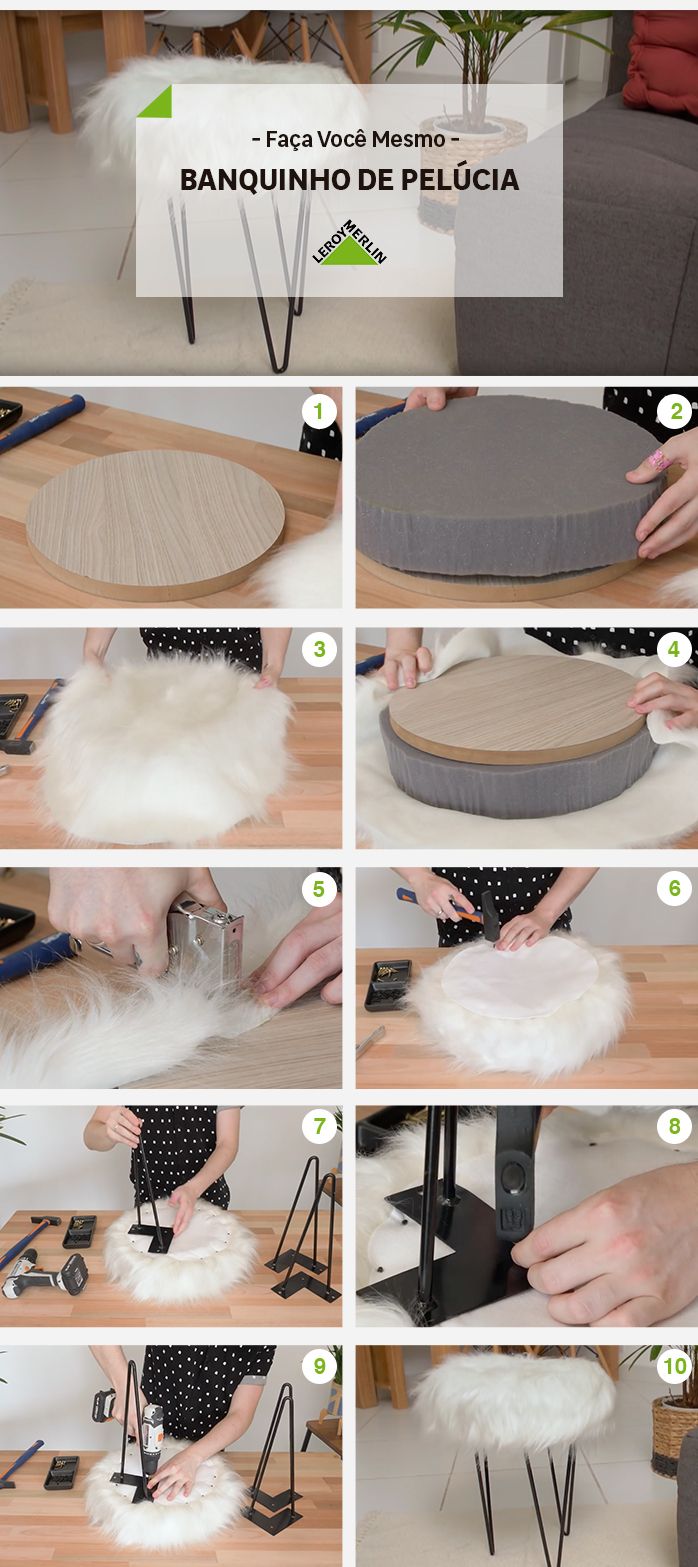 - Faça Você Mesmo -

BANQUINHO DE PELÚCIA

LEROY MERLIN

1

2

3

4

5

6

7

8

9

10