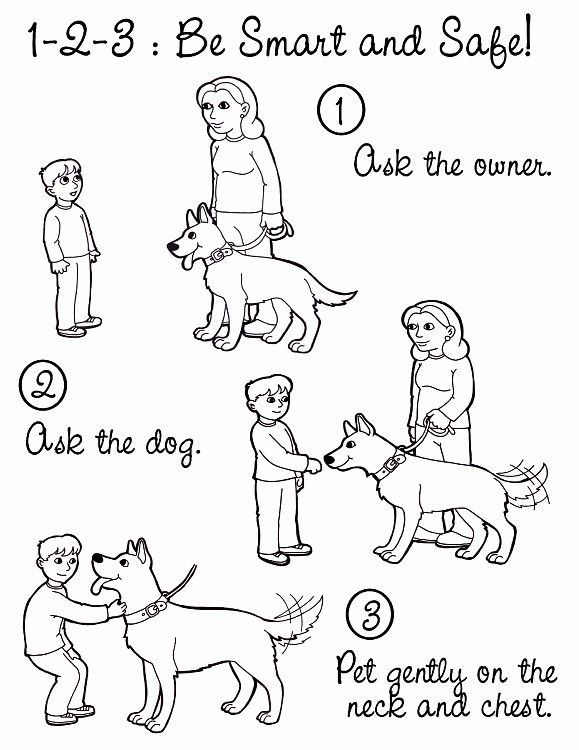 1-2-3 : Be Smart and Safe!

1

Ask the owner.

2

Ask the dog.

3

Pet gently on the neck and chest.