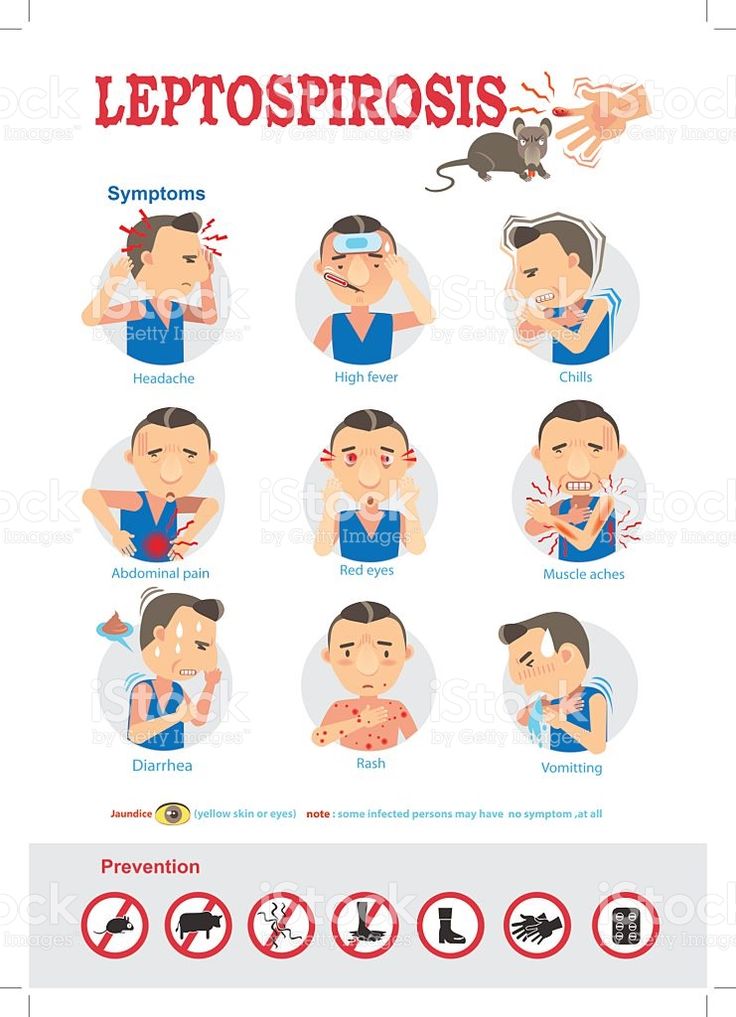 LEPTOSPIROSIS

Symptoms

Headache

High fever

Chills

Abdominal pain

Red eyes

Muscle aches

Diarrhea

Rash

Vomitting

Jaundice (yellow skin or eyes) note : some infected persons may have no symptom ,at all

Prevention

iStock by Getty Images