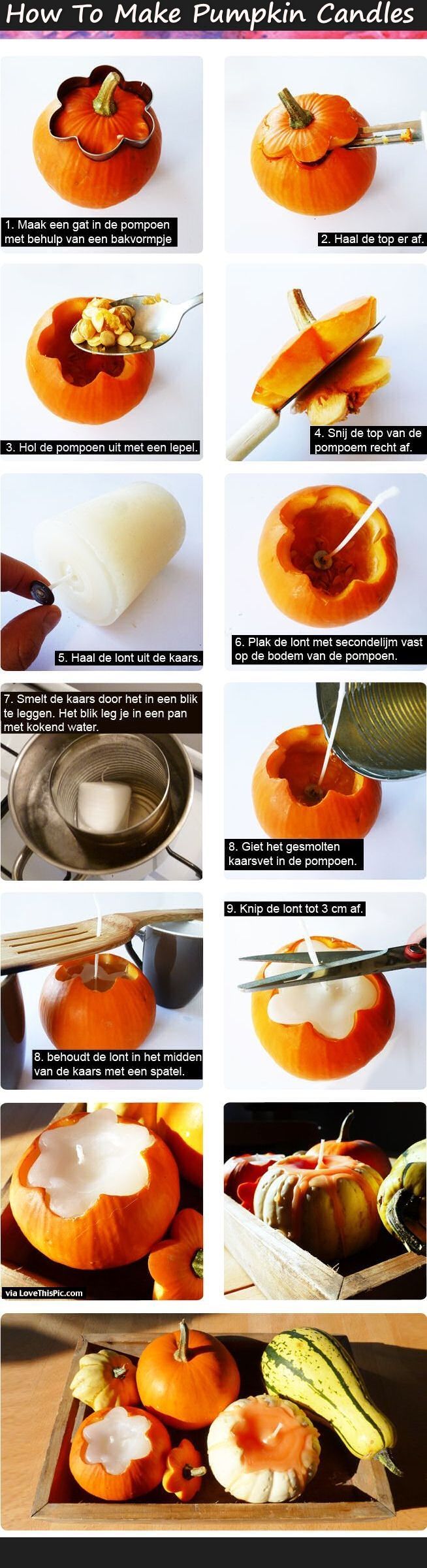 How To Make Pumpkin Candles

1. Maak een gat in de pompoen met behulp van een bakvormpje

2. Haal de top er af.

3. Hol de pompoen uit met een lepel.

4. Snij de top van de pompoem recht af.

5. Haal de lont uit de kaars.

6. Plak de lont met secondelijm vast op de bodem van de pompoen.

7. Smelt de kaars door het in een blik te leggen. Het blik leg je in een pan met kokend water.

8. Giet het gesmolten kaarsvet in de pompoen.

8. behoudt de lont in het midden van de kaars met een spatel.

9. Knip de lont tot 3 cm af.

via LoveThisPic.com