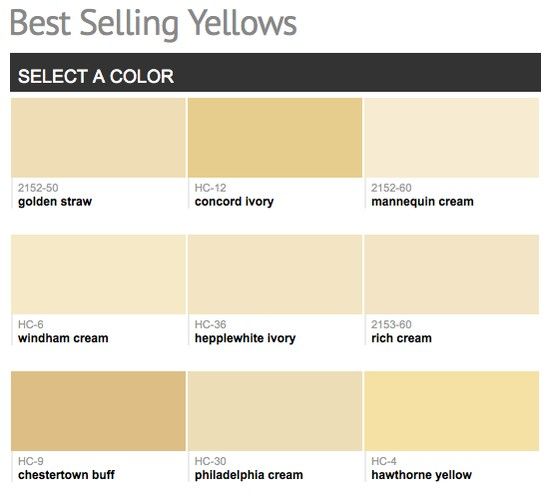 Best Selling Yellows

SELECT A COLOR

2152-50
golden straw

HC-12
concord ivory

2152-60
mannequin cream

HC-6
windham cream

HC-36
hepplewhite ivory

2153-60
rich cream

HC-9
chestertown buff

HC-30
philadelphia cream

HC-4
hawthorne yellow