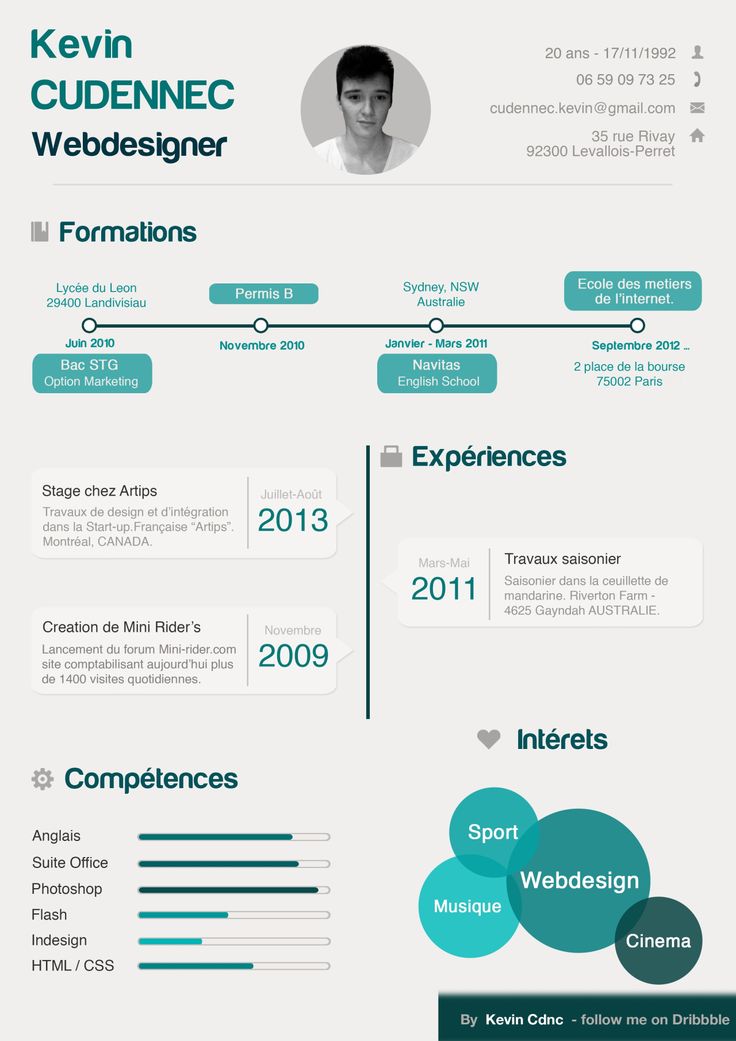 Kevin
CUDENNEC
Webdesigner

20 ans - 17/11/1992
06 59 09 73 25
cudennec.kevin@gmail.com
35 rue Rivay
92300 Levallois-Perret

Formations

Lycée du Leon
29400 Landivisiau
Juin 2010
Bac STG
Option Marketing

Permis B
Novembre 2010

Sydney, NSW
Australie
Janvier - Mars 2011
Navitas
English School

Ecole des metiers de l'internet.
Septembre 2012 ...
2 place de la bourse
75002 Paris

Expériences

Stage chez Artips
Travaux de design et d'intégration dans la Start-up.Française "Artips". Montréal, CANADA.
Juillet-Août
2013

Mars-Mai
2011
Travaux saisonier
Saisonier dans la ceuillette de mandarine. Riverton Farm - 4625 Gayndah AUSTRALIE.

Creation de Mini Rider's
Lancement du forum Mini-rider.com site comptabilisant aujourd'hui plus de 1400 visites quotidiennes.
Novembre
2009

Intérets

Sport
Webdesign
Musique
Cinema

Compétences

Anglais
Suite Office
Photoshop
Flash
Indesign
HTML / CSS

By Kevin Cdnc - follow me on Dribbble