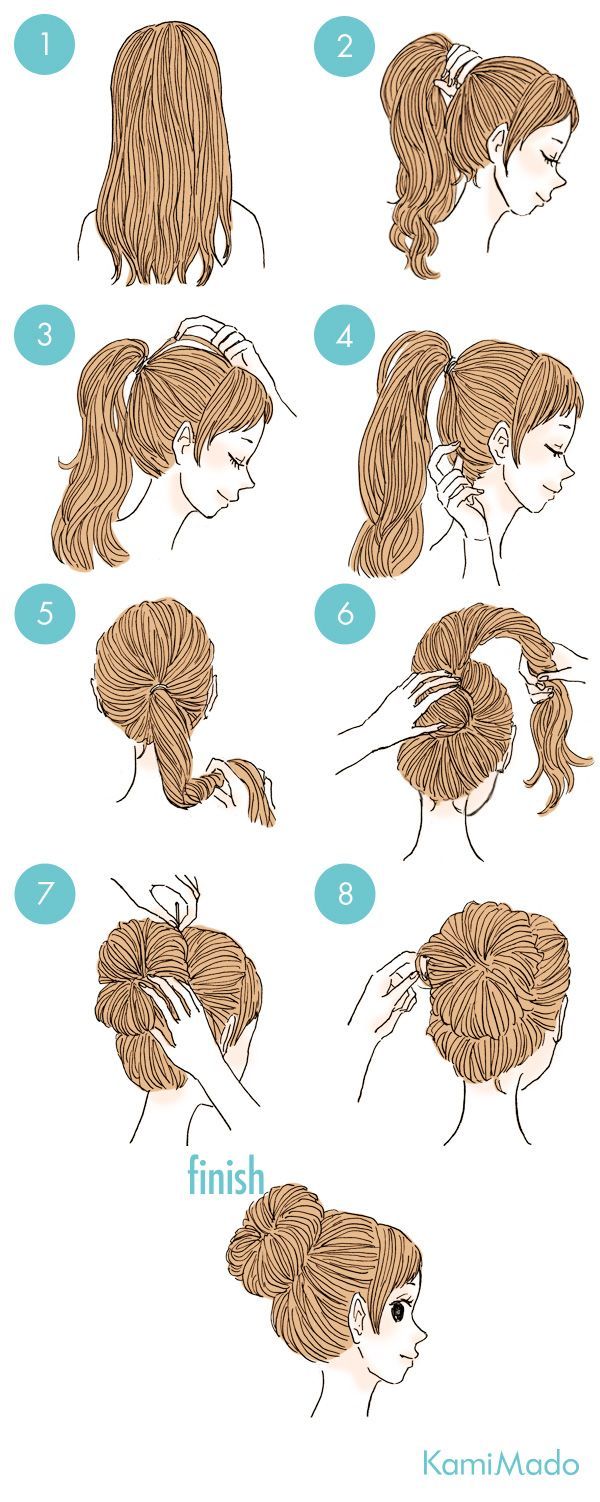 1
2
3
4
5
6
7
8
finish
KamiMado