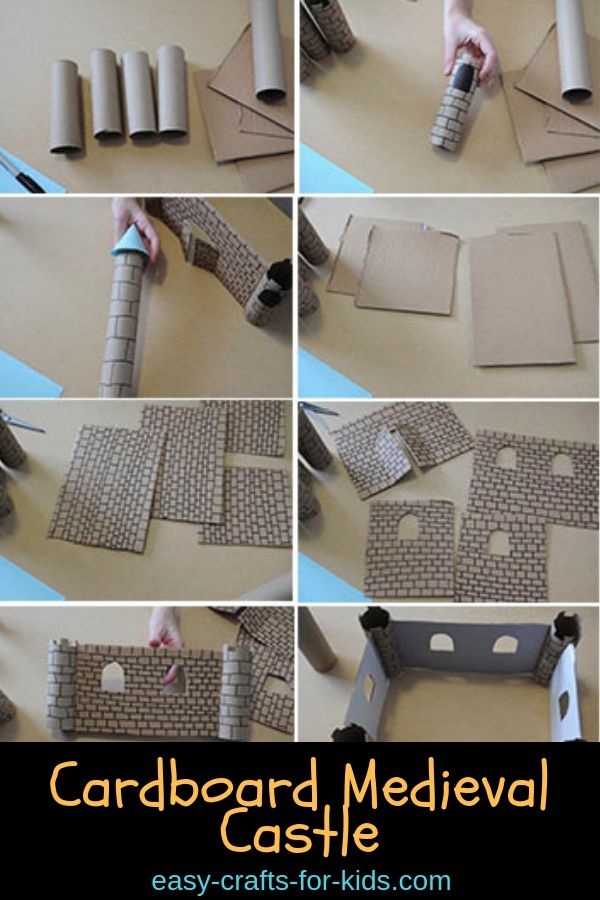 Cardboard Medieval Castle

easy-crafts-for-kids.com