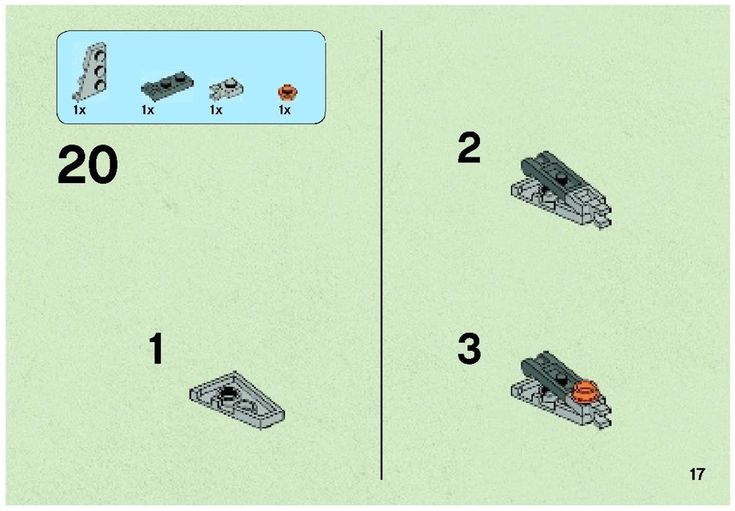 1x
1x
1x
1x

20

1

2

3

17