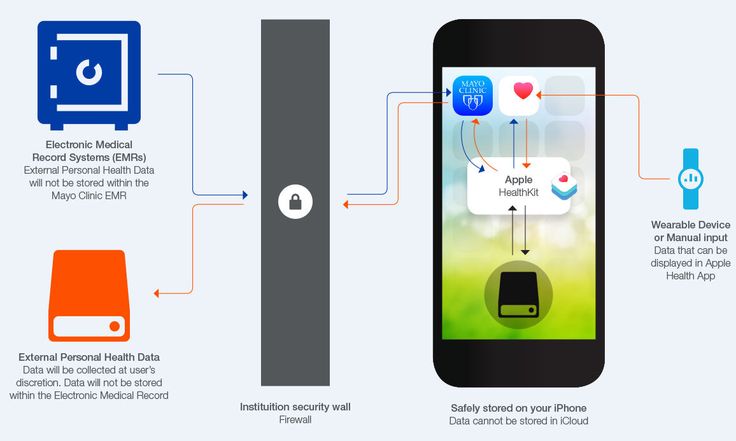 Electronic Medical Record Systems (EMRs)
External Personal Health Data will not be stored within the Mayo Clinic EMR

External Personal Health Data
Data will be collected at user's discretion. Data will not be stored within the Electronic Medical Record

Instituition security wall
Firewall

MAYO CLINIC

Apple
HealthKit

Safely stored on your iPhone
Data cannot be stored in iCloud

Wearable Device or Manual input
Data that can be displayed in Apple Health App