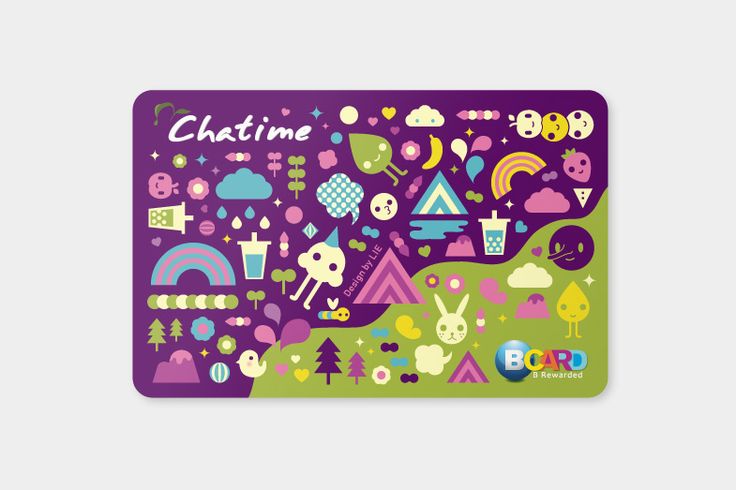 Chatime

Design by LIE

BCARD
B Rewarded