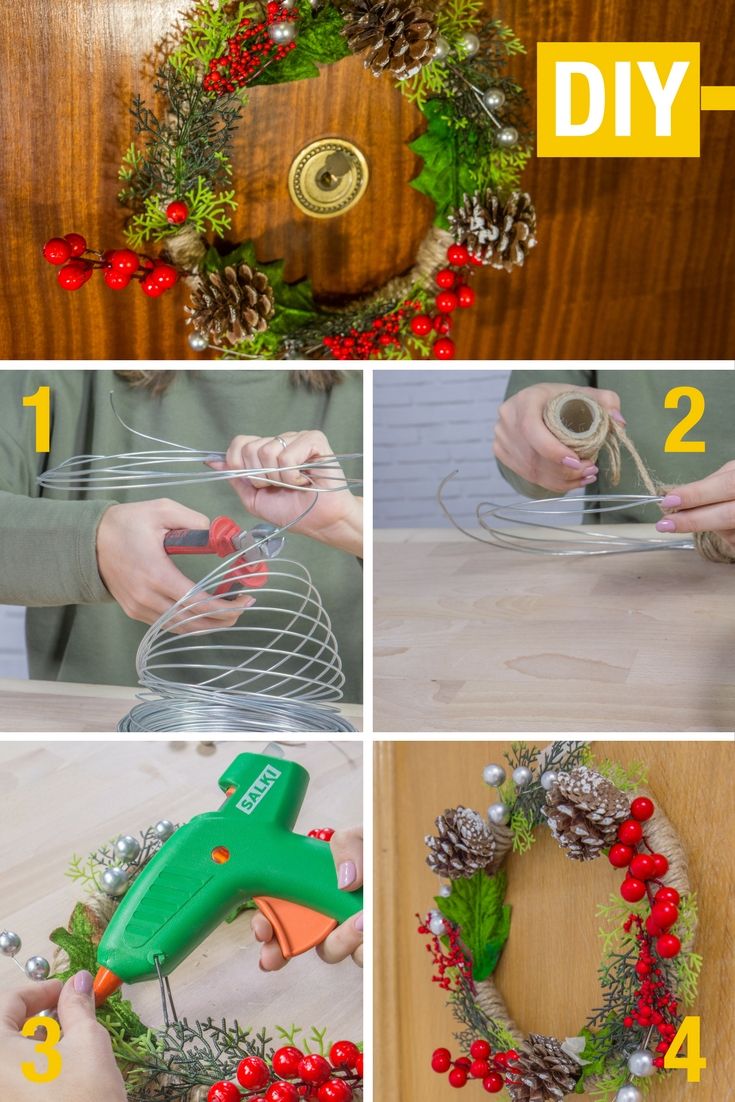 DIY

1

2

SALKI

3

4