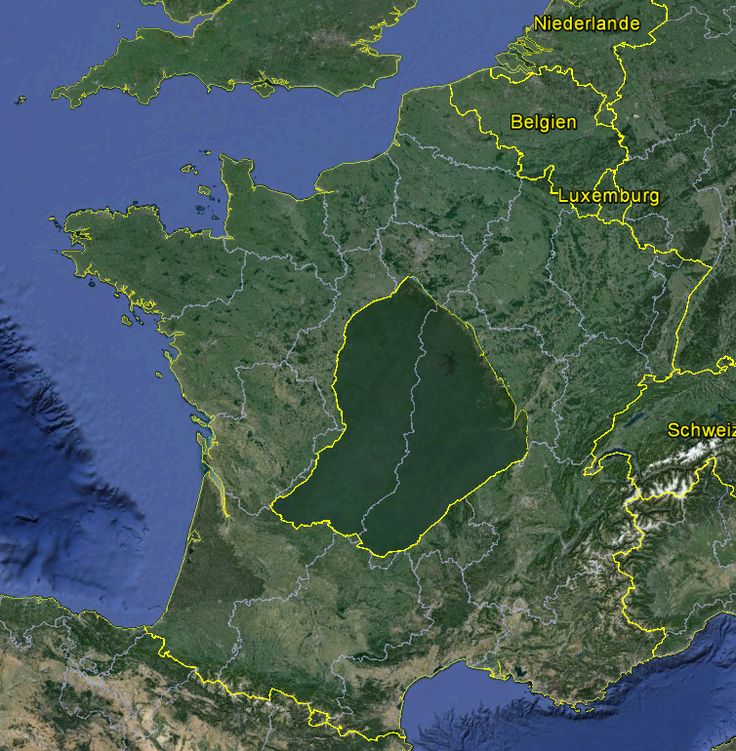 Niederlande
Belgien
Luxemburg
Schweiz