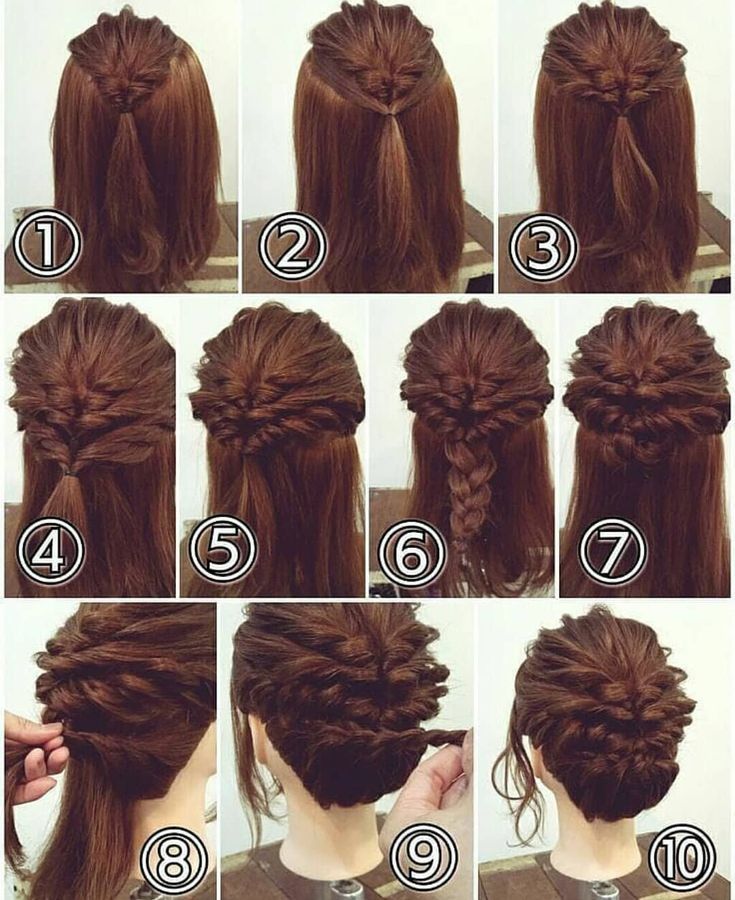 ①
②
③
④
⑤
⑥
⑦
⑧
⑨
⑩