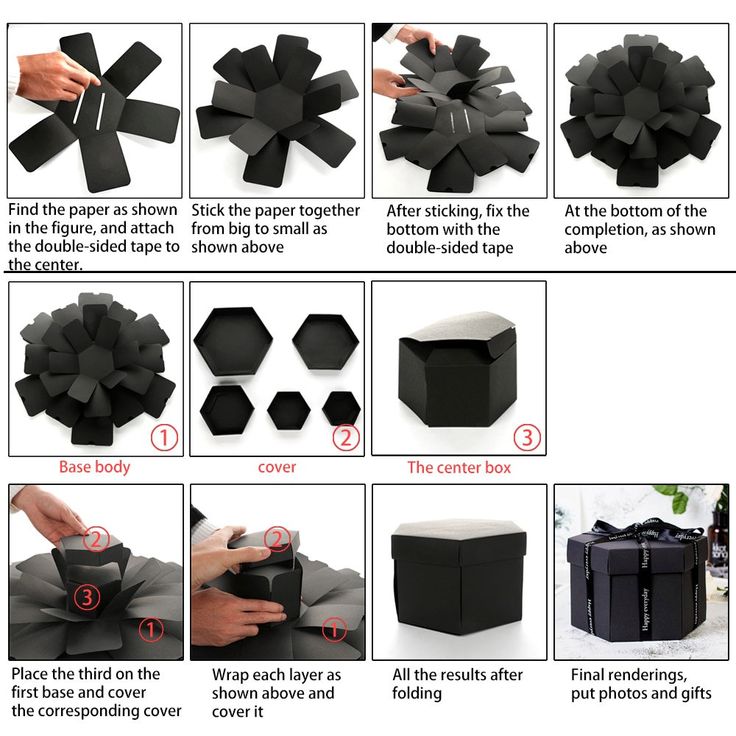 Find the paper as shown in the figure, and attach the double-sided tape to the center.

Stick the paper together from big to small as shown above

After sticking, fix the bottom with the double-sided tape

At the bottom of the completion, as shown above

①

Base body

②

cover

③

The center box

②
③
①

Place the third on the first base and cover the corresponding cover

②
①

Wrap each layer as shown above and cover it

All the results after folding

Happy everyday
Happy everyday

Final renderings, put photos and gifts