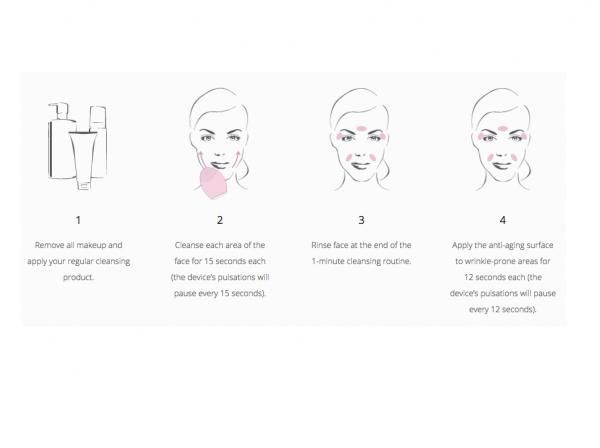 1

Remove all makeup and apply your regular cleansing product.

2

Cleanse each area of the face for 15 seconds each (the device's pulsations will pause every 15 seconds).

3

Rinse face at the end of the 1-minute cleansing routine.

4

Apply the anti-aging surface to wrinkle-prone areas for 12 seconds each (the device's pulsations will pause every 12 seconds).