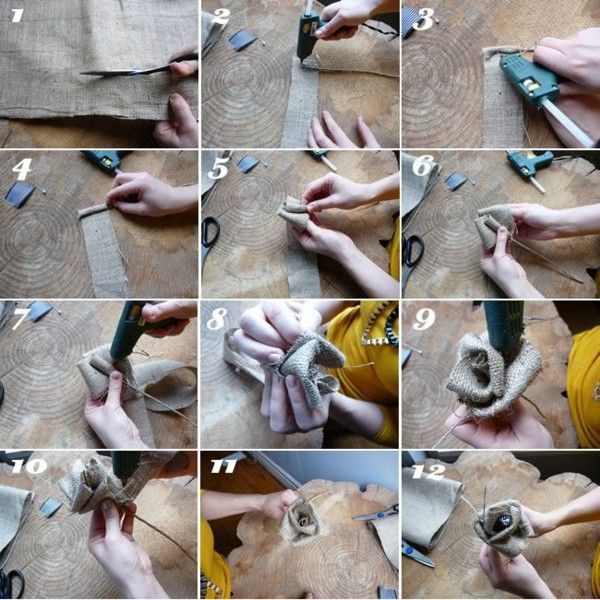 1
2
3
4
5
6
7
8
9
10
11
12