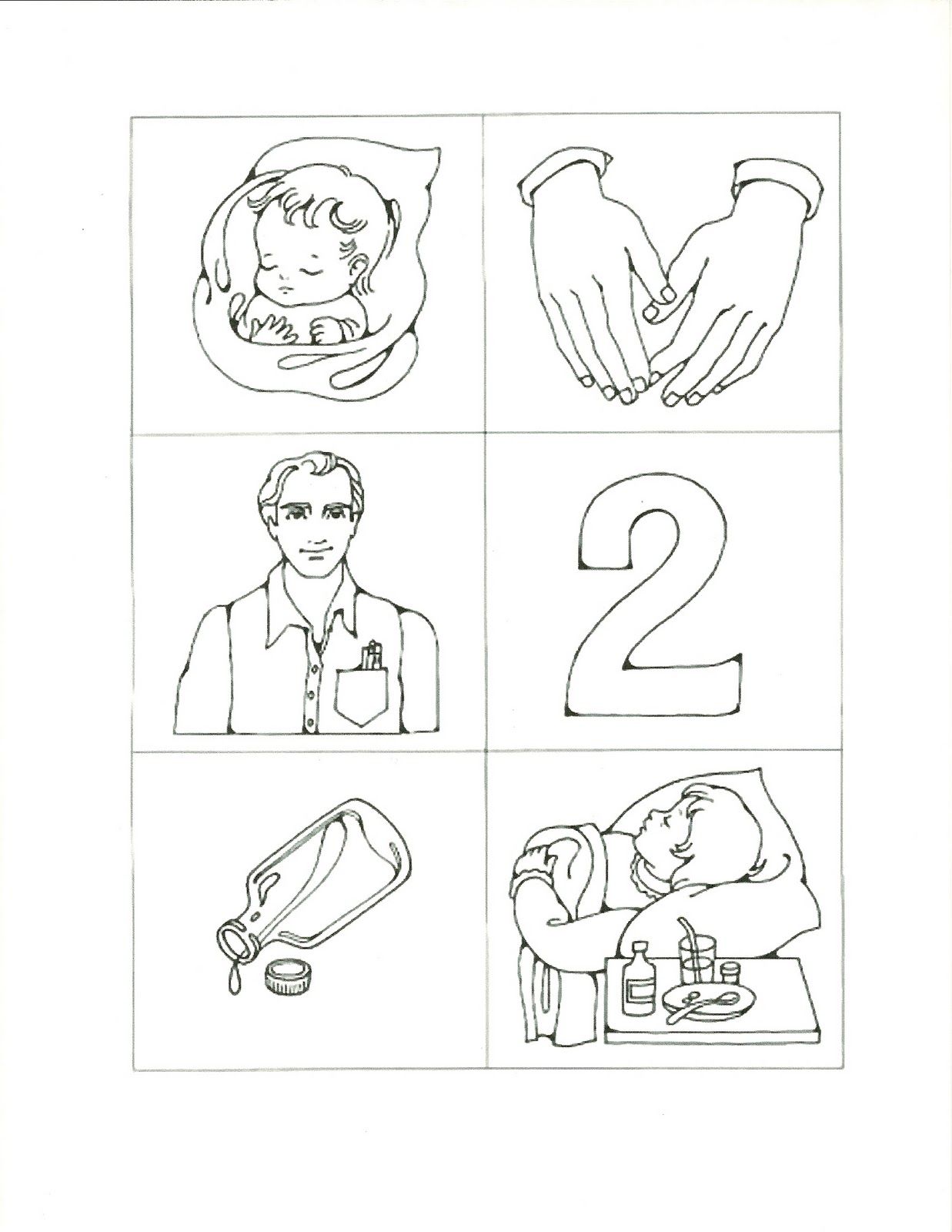 2