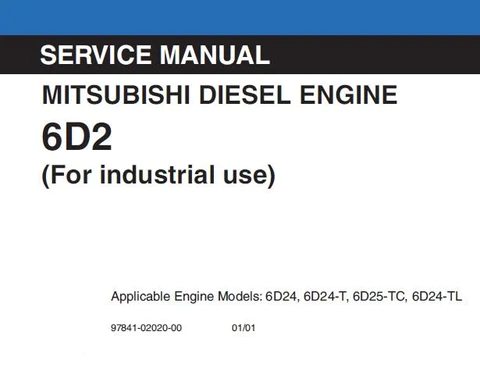 SERVICE MANUAL

MITSUBISHI DIESEL ENGINE

6D2

(For industrial use)

Applicable Engine Models: 6D24, 6D24-T, 6D25-TC, 6D24-TL

97841-02020-00 01/01