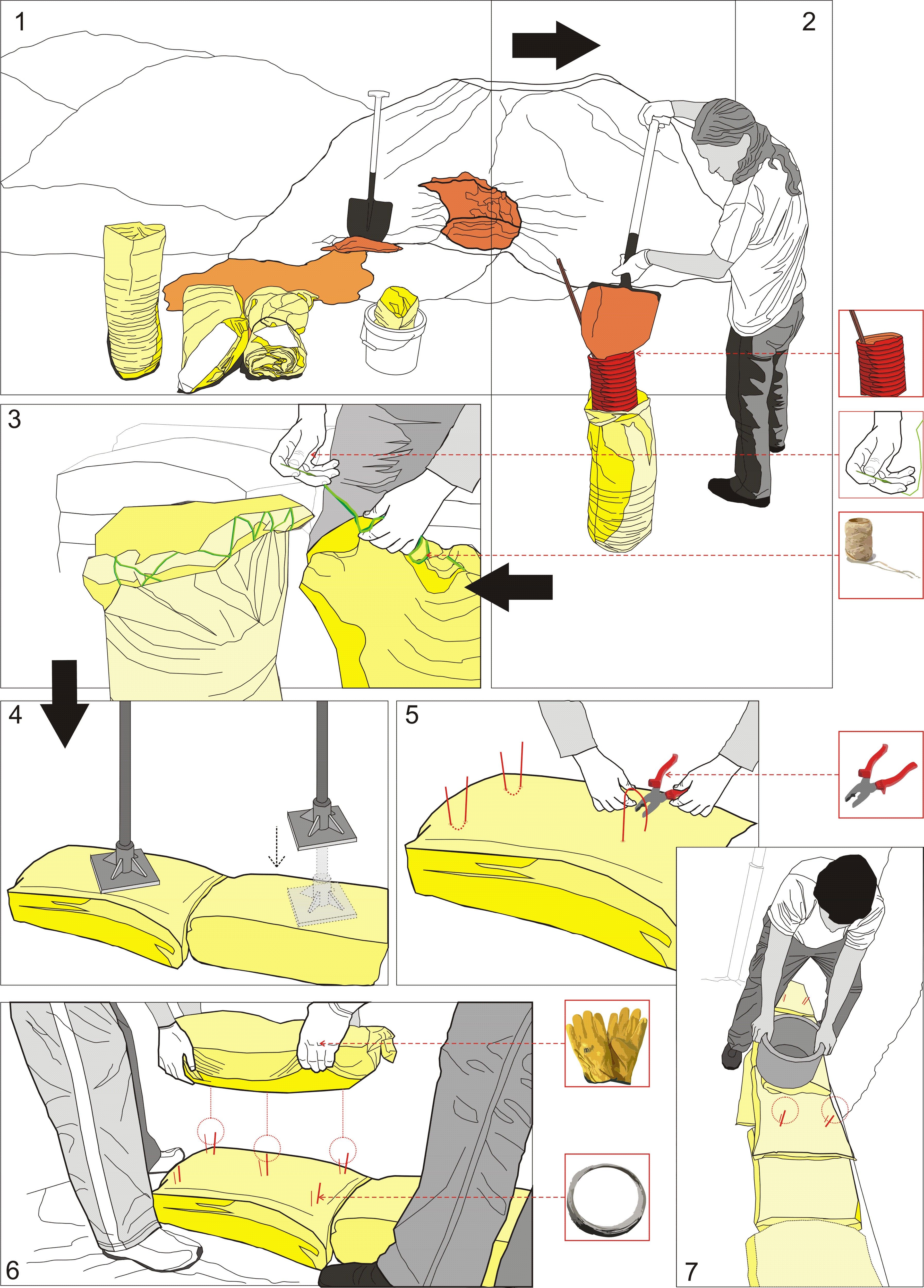 1

2

3

4

5

6

7