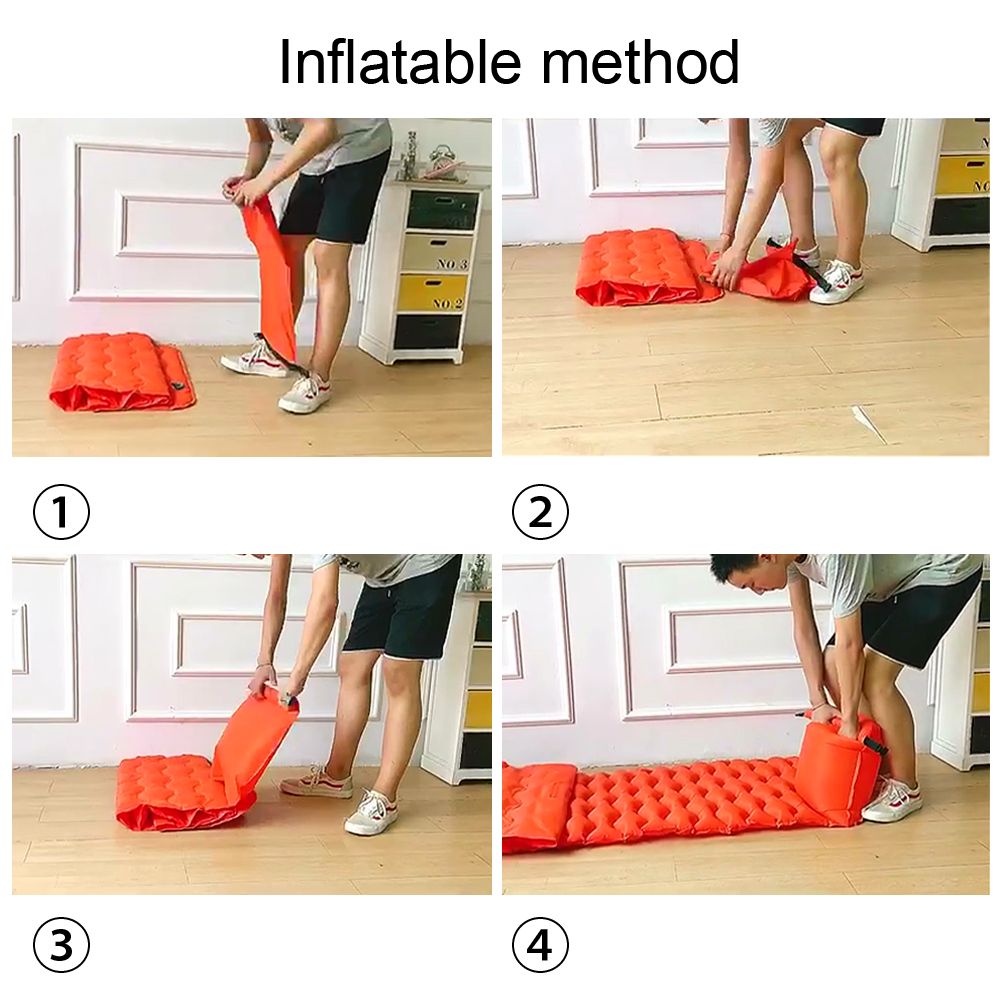 Inflatable method

NO 3

NO 2

①

②

③

④