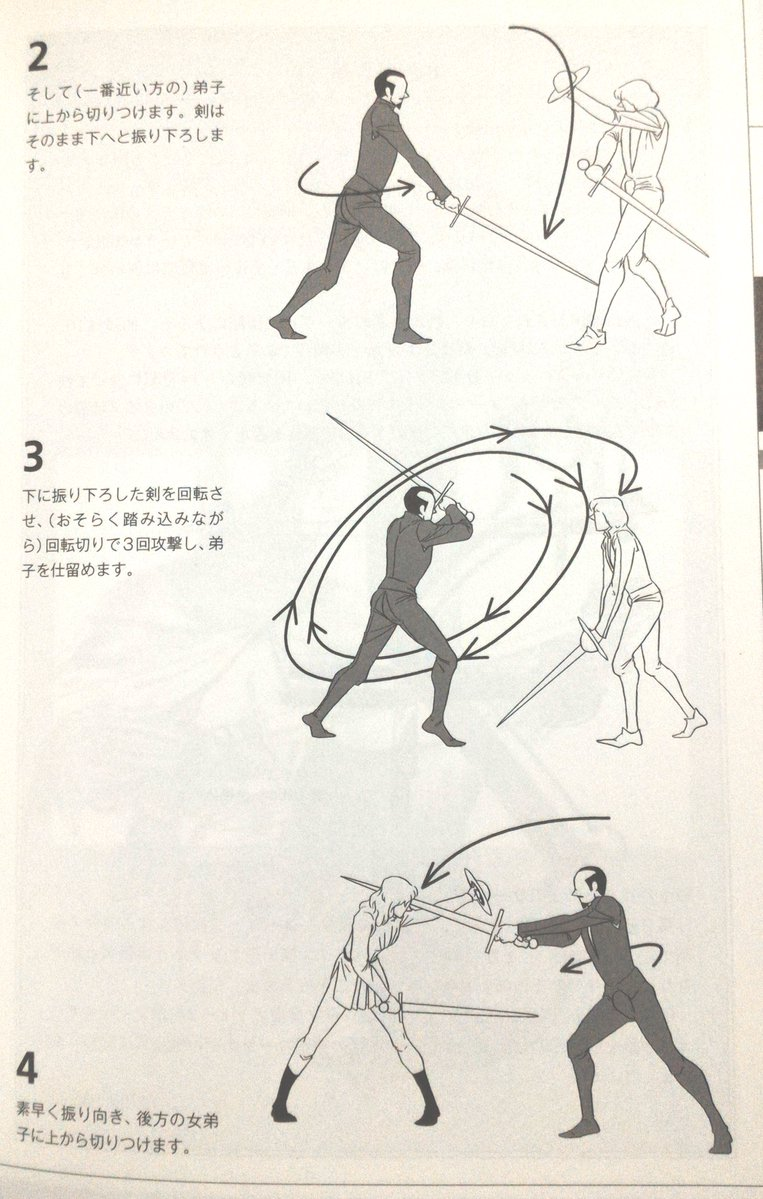 2
そして(一番近い方の)弟子に上から切りつけます。剣はそのまま下へと振り下ろします。

3
下に振り下ろした剣を回転させ、(おそらく踏み込みながら)回転切りで3回攻撃し、弟子を仕留めます。

4
素早く振り向き、後方の女弟子に上から切りつけます。