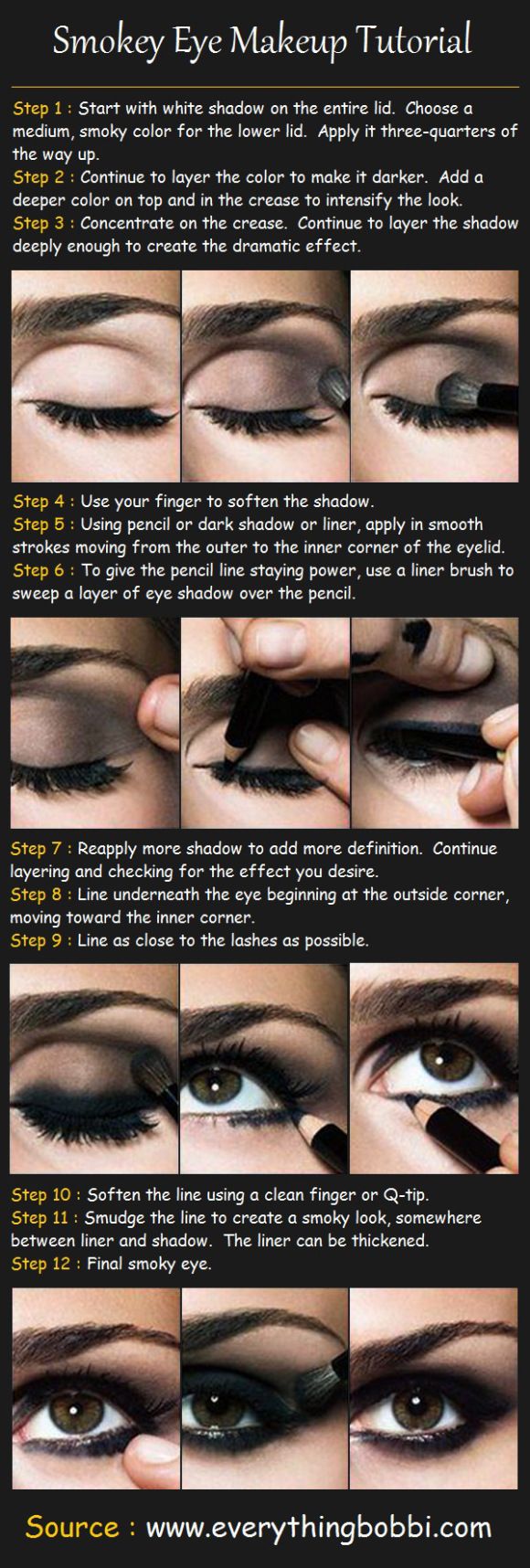 Smokey Eye Makeup Tutorial

Step 1 : Start with white shadow on the entire lid. Choose a medium, smoky color for the lower lid. Apply it three-quarters of the way up.
Step 2 : Continue to layer the color to make it darker. Add a deeper color on top and in the crease to intensify the look.
Step 3 : Concentrate on the crease. Continue to layer the shadow deeply enough to create the dramatic effect.

Step 4 : Use your finger to soften the shadow.
Step 5 : Using pencil or dark shadow or liner, apply in smooth strokes moving from the outer to the inner corner of the eyelid.
Step 6 : To give the pencil line staying power, use a liner brush to sweep a layer of eye shadow over the pencil.

Step 7 : Reapply more shadow to add more definition. Continue layering and checking for the effect you desire.
Step 8 : Line underneath the eye beginning at the outside corner, moving toward the inner corner.
Step 9 : Line as close to the lashes as possible.

Step 10 : Soften the line using a clean finger or Q-tip.
Step 11 : Smudge the line to create a smoky look, somewhere between liner and shadow. The liner can be thickened.
Step 12 : Final smoky eye.

Source : www.everythingbobbi.com