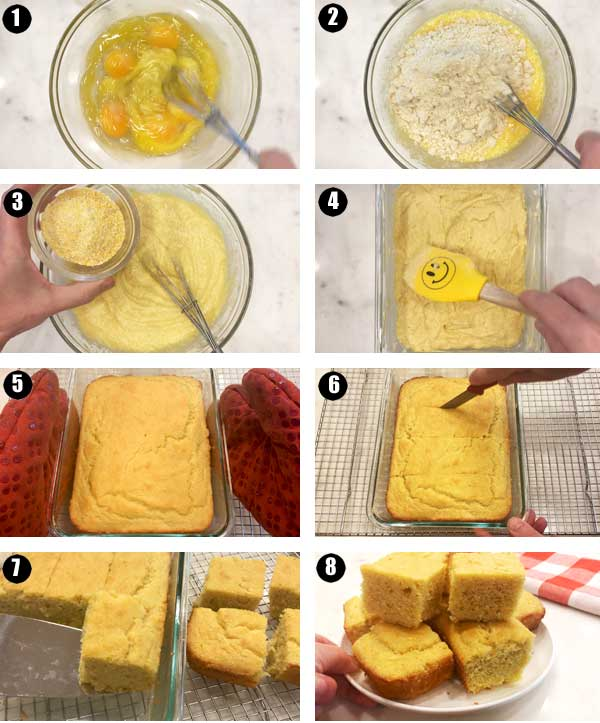 1
2
3
4
5
6
7
8