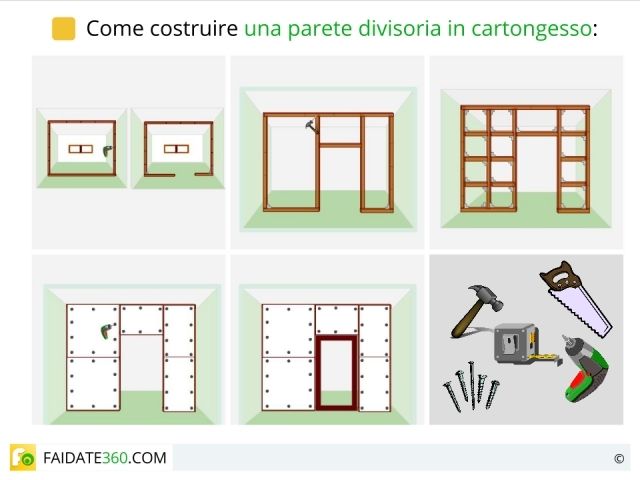 Come costruire una parete divisoria in cartongesso:

FAIDATE360.COM

©