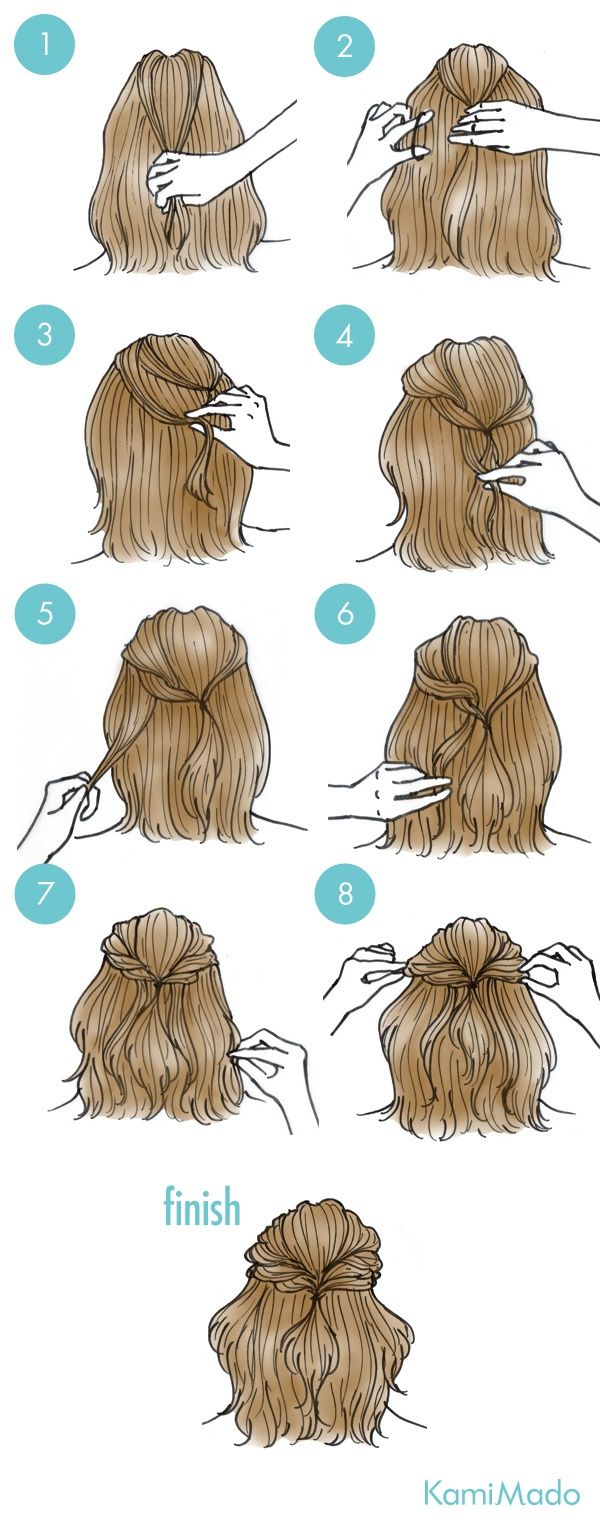 1

2

3

4

5

6

7

8

finish

KamiMado