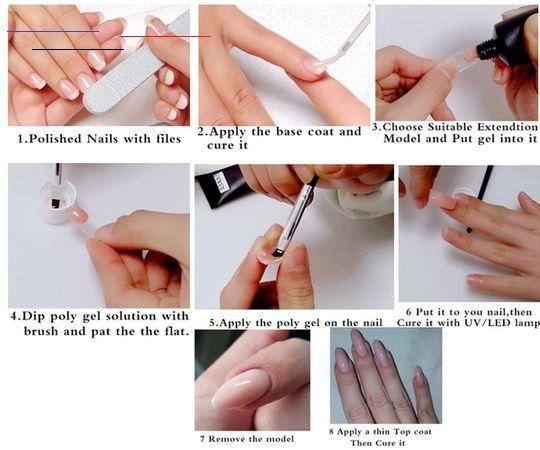 1.Polished Nails with files

2.Apply the base coat and cure it

3.Choose Suitable Extendtion Model and Put gel into it

4.Dip poly gel solution with brush and pat the the flat.

5.Apply the poly gel on the nail

6 Put it to you nail,then Cure it with UV/LED lamp

7 Remove the model

8 Apply a thin Top coat Then Cure it