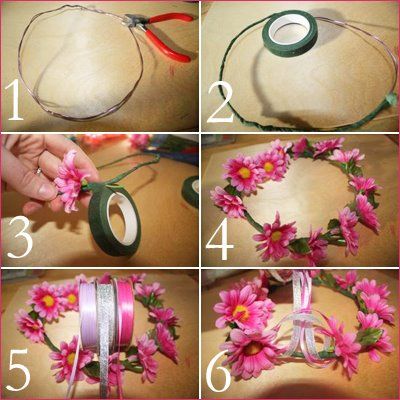 1
2
3
4
5
6