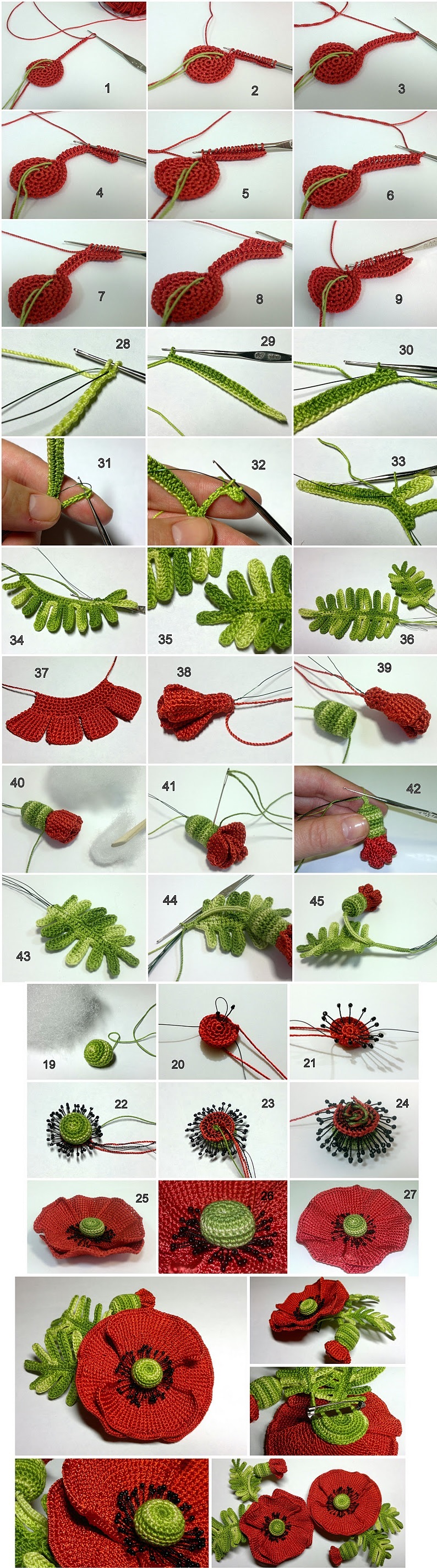 1
2
3
4
5
6
7
8
9
28
29
30
31
32
33
34
35
36
37
38
39
40
41
42
43
44
45
19
20
21
22
23
24
25
26
27