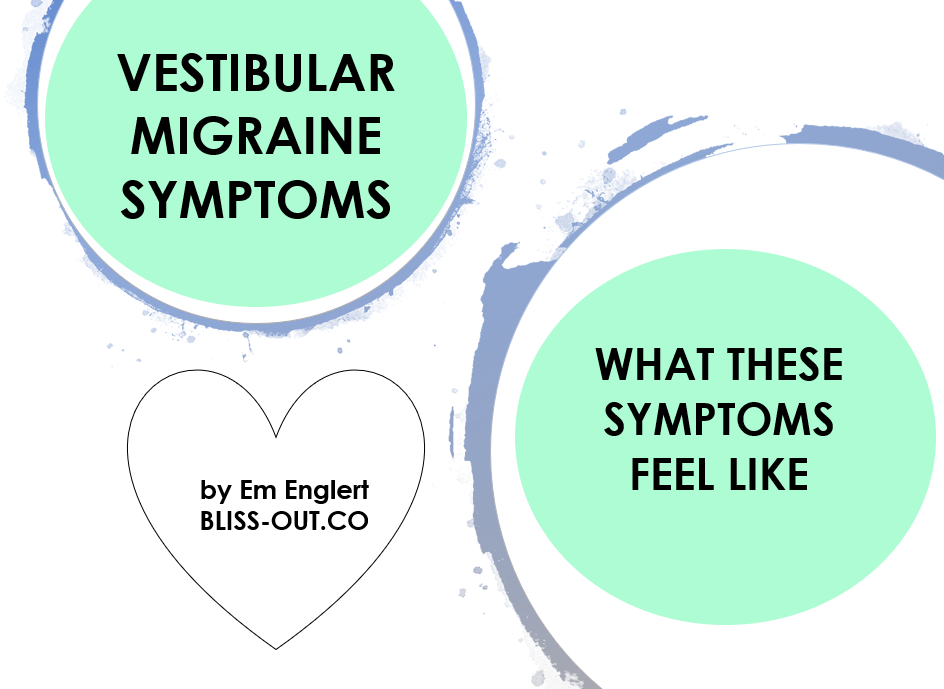 VESTIBULAR
MIGRAINE
SYMPTOMS

by Em Englert
BLISS-OUT.CO

WHAT THESE
SYMPTOMS
FEEL LIKE