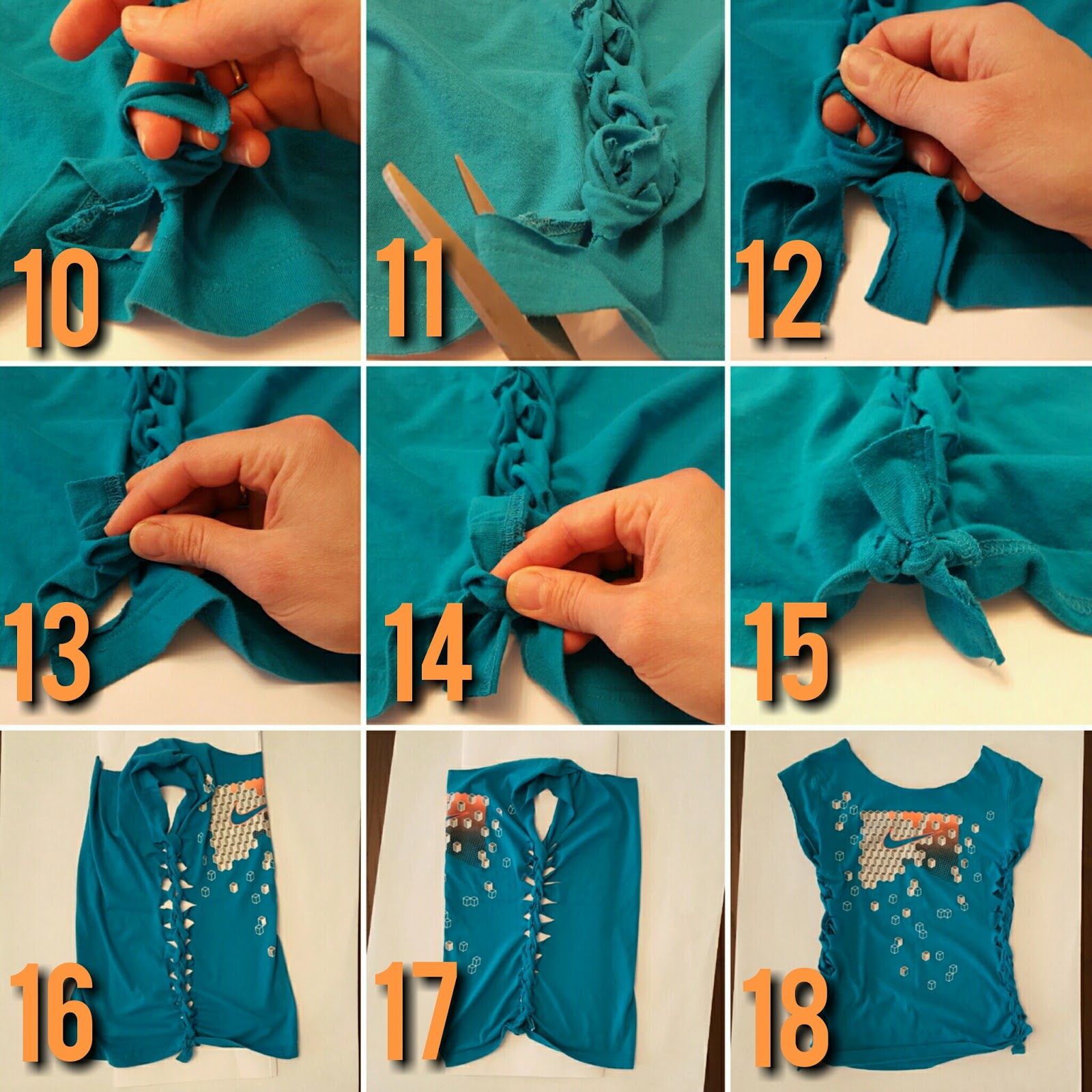 10

11

12

13

14

15

16

17

18