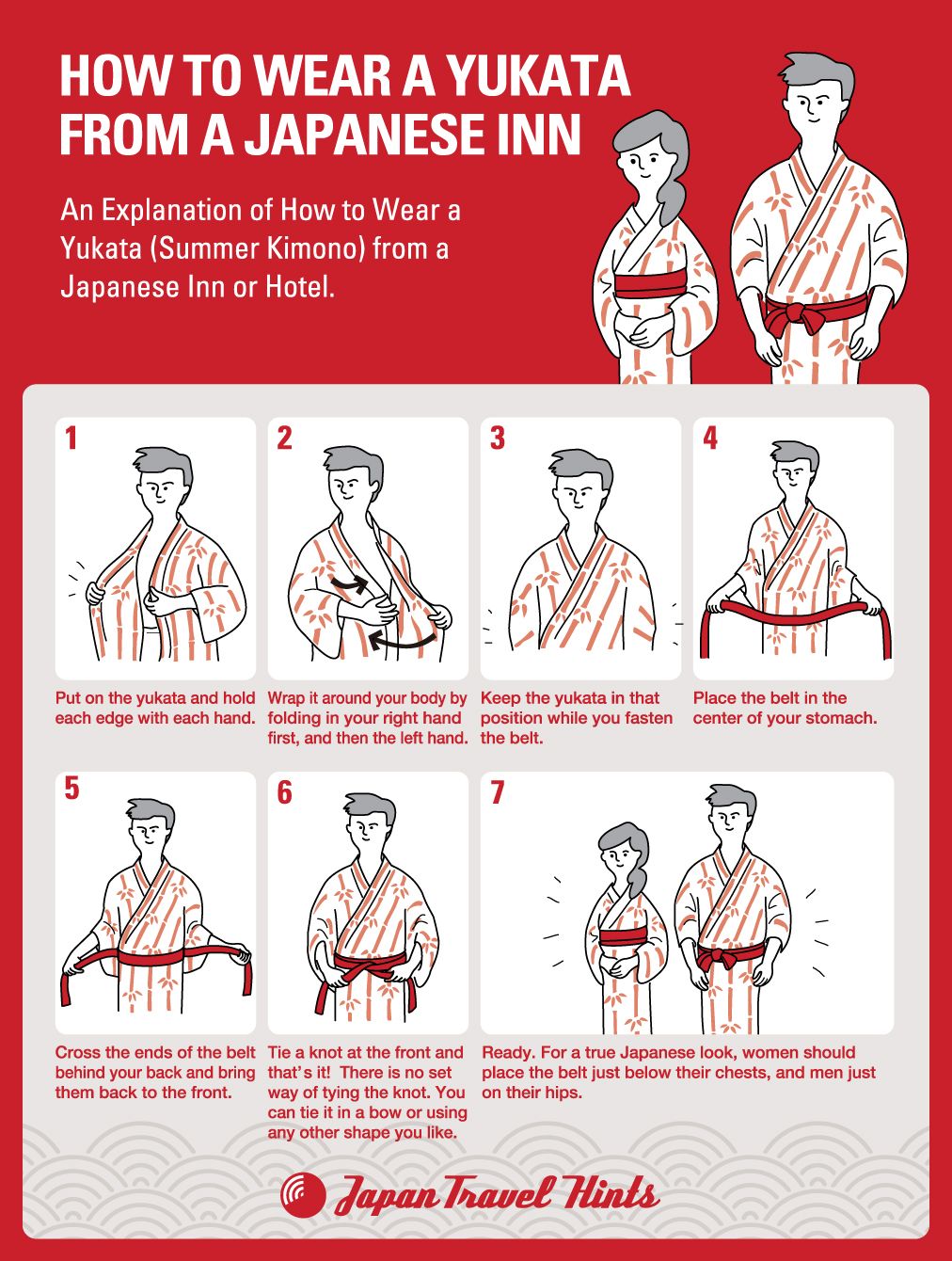 HOW TO WEAR A YUKATA FROM A JAPANESE INN

An Explanation of How to Wear a Yukata (Summer Kimono) from a Japanese Inn or Hotel.

1

Put on the yukata and hold each edge with each hand.

2

Wrap it around your body by folding in your right hand first, and then the left hand.

3

Keep the yukata in that position while you fasten the belt.

4

Place the belt in the center of your stomach.

5

Cross the ends of the belt behind your back and bring them back to the front.

6

Tie a knot at the front and that's it! There is no set way of tying the knot. You can tie it in a bow or using any other shape you like.

7

Ready. For a true Japanese look, women should place the belt just below their chests, and men just on their hips.

Japan Travel Hints