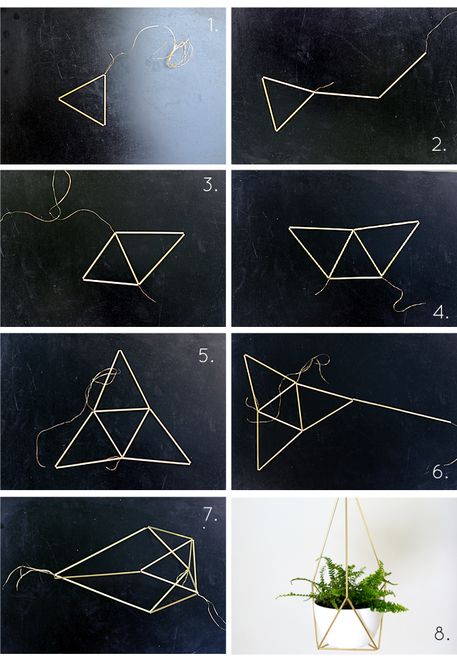 1.

2.

3.

4.

5.

6.

7.

8.