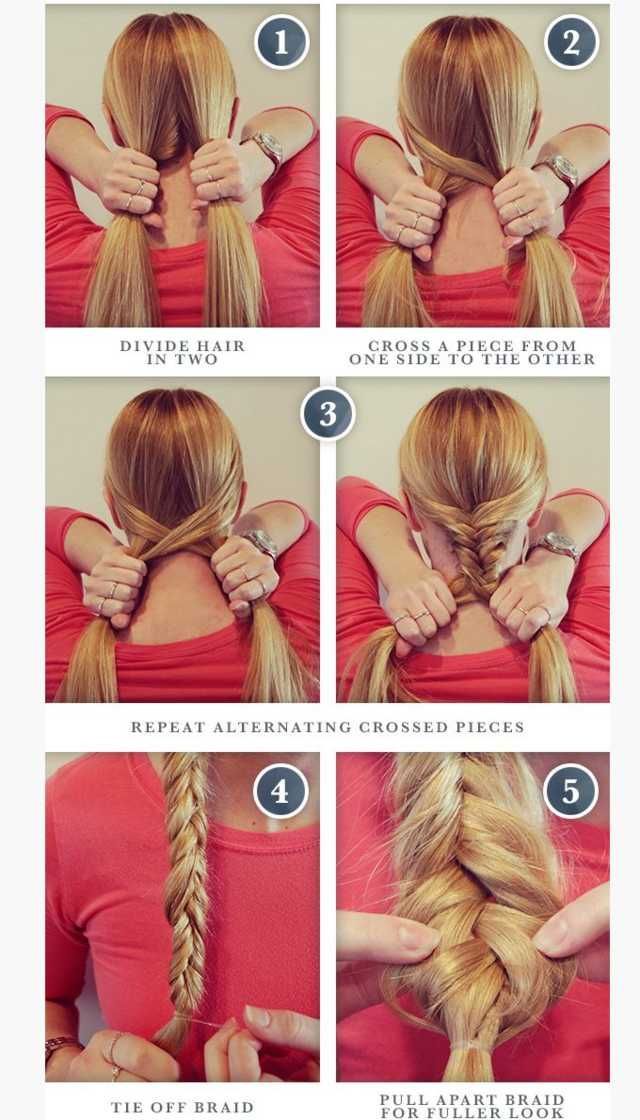 1

DIVIDE HAIR IN TWO

2

CROSS A PIECE FROM ONE SIDE TO THE OTHER

3

REPEAT ALTERNATING CROSSED PIECES

4

TIE OFF BRAID

5

PULL APART BRAID FOR FULLER LOOK