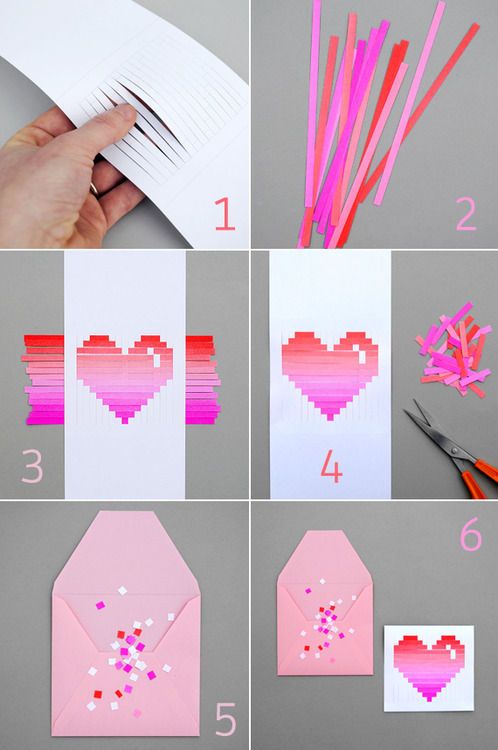 1

2

3

4

5

6