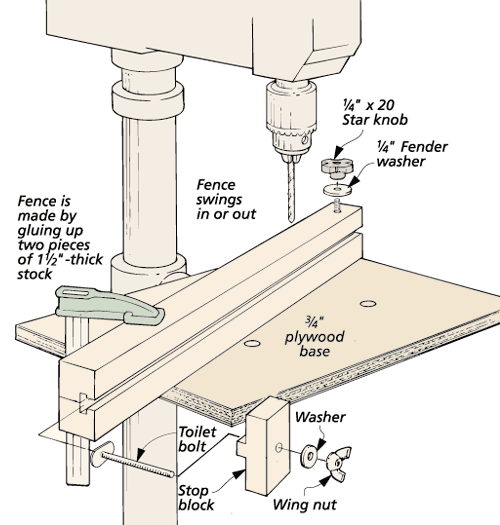 ¼" x 20
Star knob

¼" Fender
washer

Fence
swings
in or out

Fence is
made by
gluing up
two pieces
of 1½"-thick
stock

¾"
plywood
base

Washer

Toilet
bolt

Stop
block

Wing nut