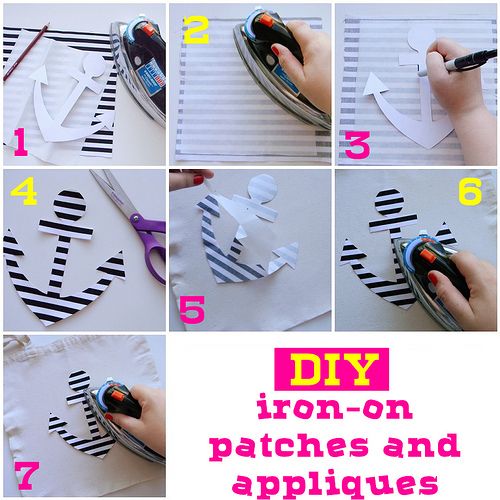 1
2
3
4
5
6
7

DIY
iron-on
patches and
appliques