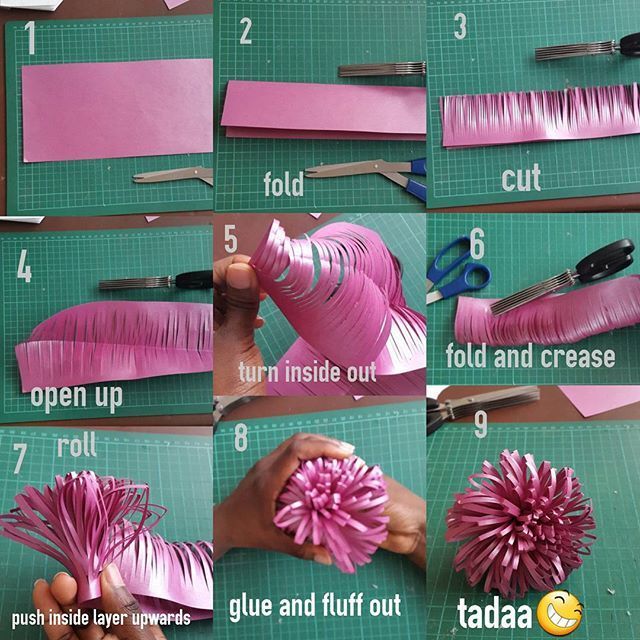 1

2

fold

3

cut

4

open up

5

turn inside out

6

fold and crease

7

roll

push inside layer upwards

8

glue and fluff out

9

tadaa