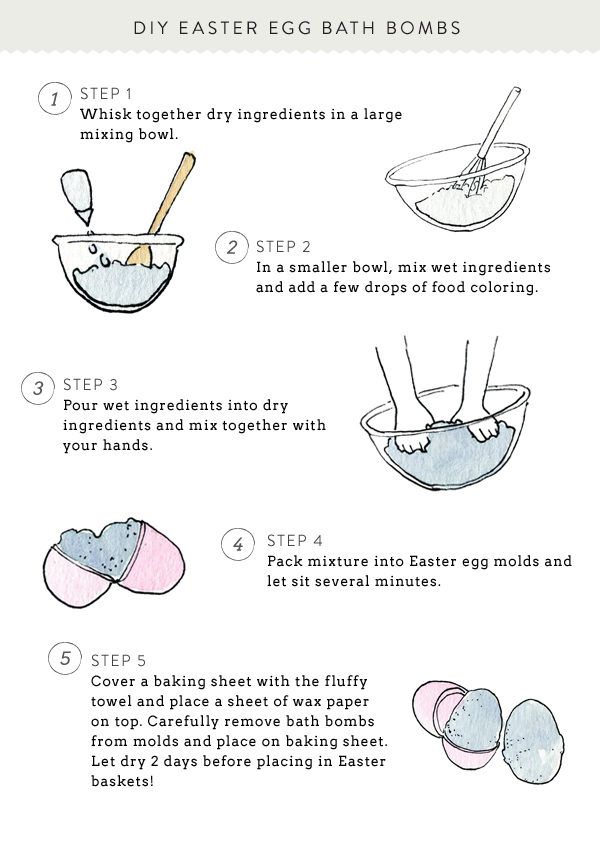 DIY EASTER EGG BATH BOMBS

1 STEP 1
Whisk together dry ingredients in a large mixing bowl.

2 STEP 2
In a smaller bowl, mix wet ingredients and add a few drops of food coloring.

3 STEP 3
Pour wet ingredients into dry ingredients and mix together with your hands.

4 STEP 4
Pack mixture into Easter egg molds and let sit several minutes.

5 STEP 5
Cover a baking sheet with the fluffy towel and place a sheet of wax paper on top. Carefully remove bath bombs from molds and place on baking sheet. Let dry 2 days before placing in Easter baskets!