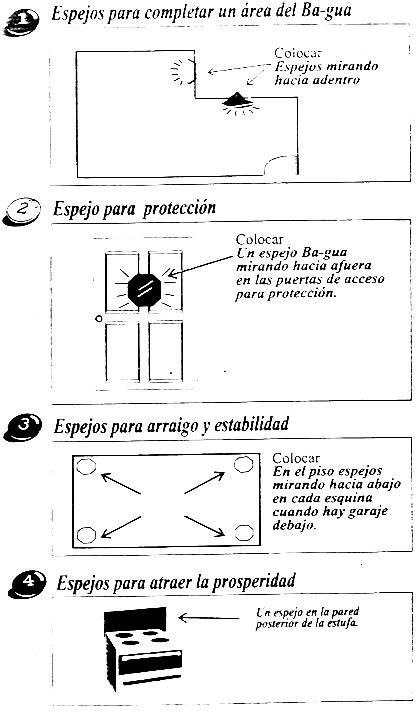 1 Espejos para completar un área del Ba-gua

Colocar
Espejos mirando hacia adentro

2 Espejo para protección

Colocar
Un espejo Ba-gua mirando hacia afuera en las puertas de acceso para protección.

3 Espejos para arraigo y estabilidad

Colocar
En el piso espejos mirando hacia abajo en cada esquina cuando hay garaje debajo.

4 Espejos para atraer la prosperidad

Un espejo en la pared posterior de la estufa.