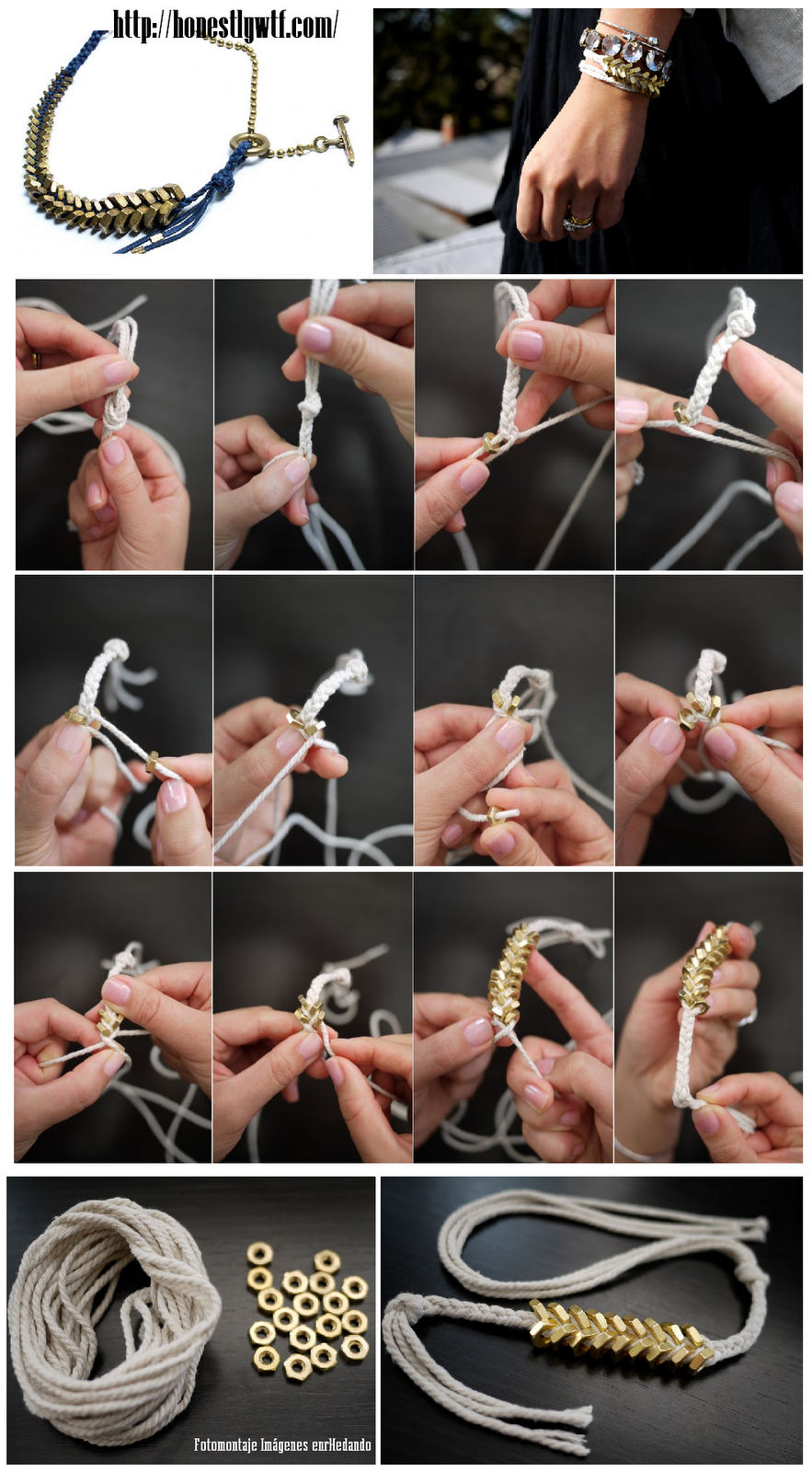 http://honestlywtf.com/

Fotomontaje Imágenes enrHedando