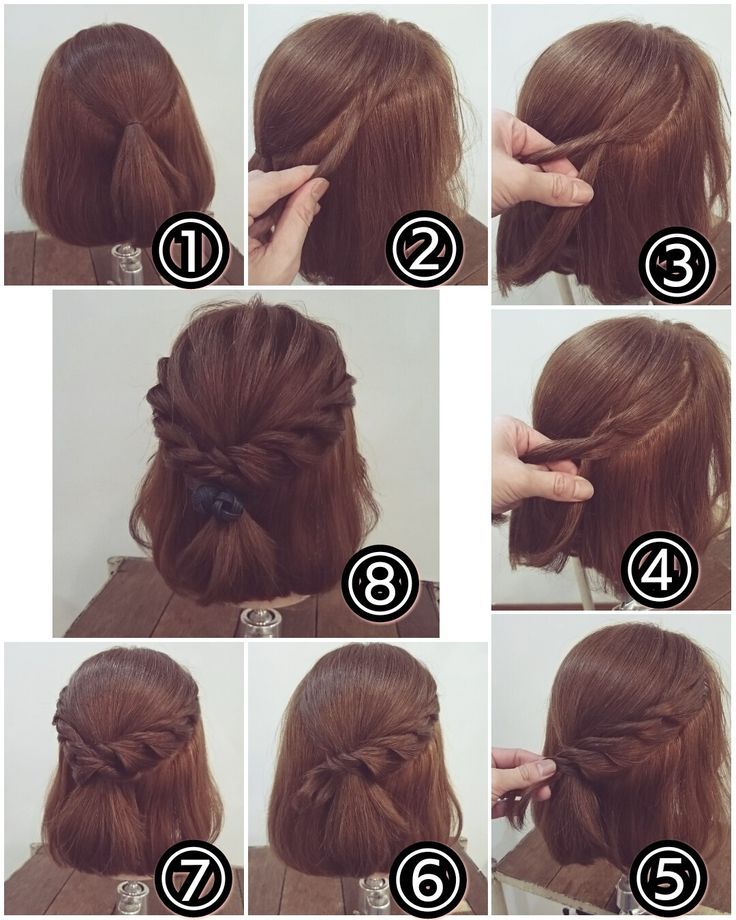 ①
②
③
⑧
④
⑦
⑥
⑤